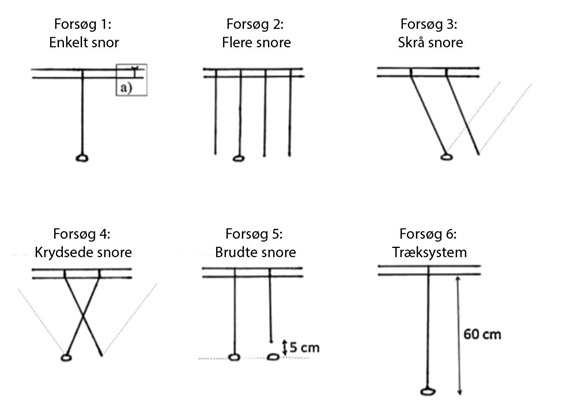 Forsøg 1:
Enkelt snor

a)

Forsøg 2:
Flere snore

Forsøg 3:
Skrå snore

Forsøg 4:
Krydsede snore

Forsøg 5:
Brudte snore

5 cm

Forsøg 6:
Træksystem

60 cm