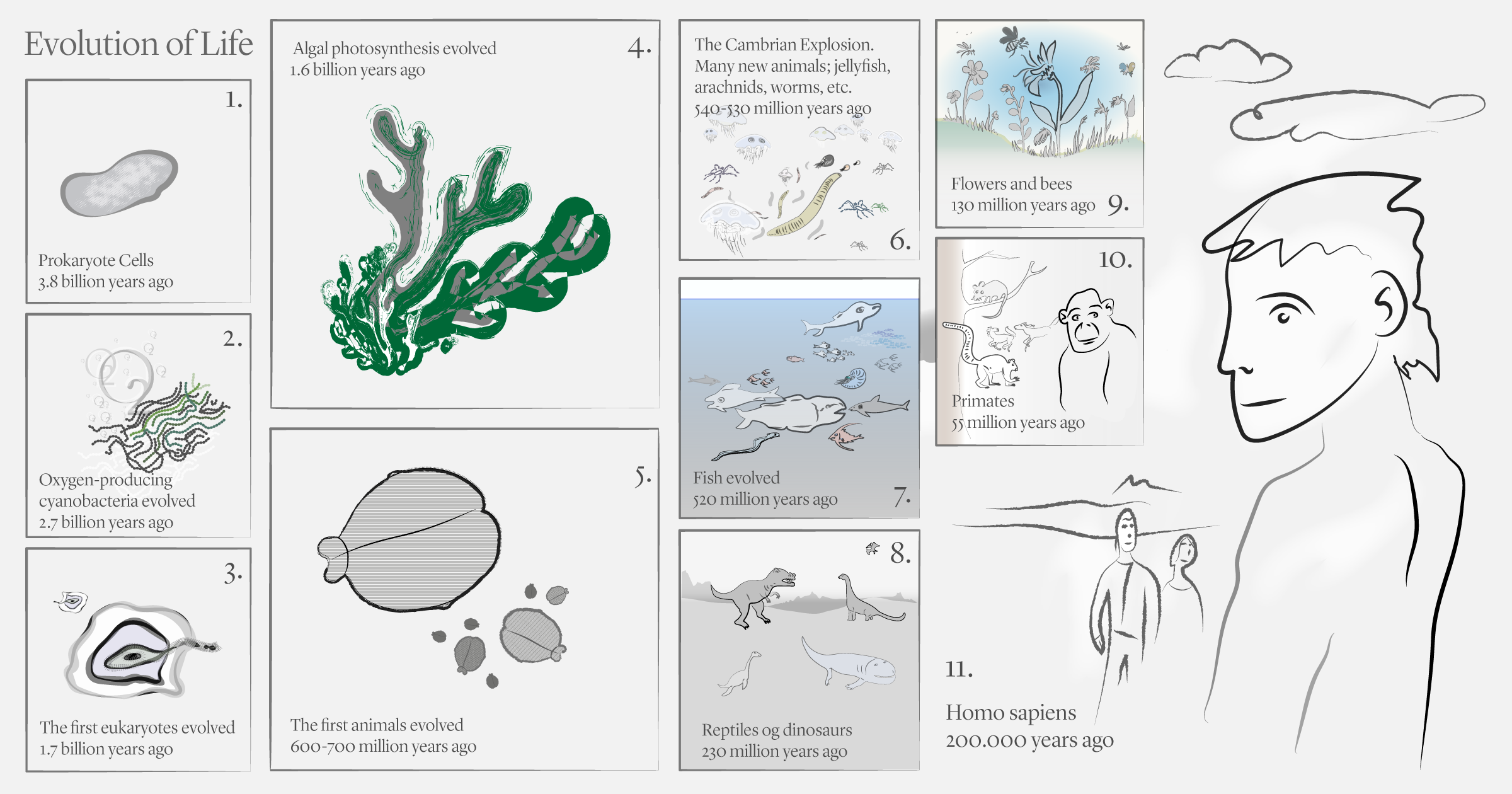 Evolution of Life

1.

Prokaryote Cells
3.8 billion years ago

2.

Oxygen-producing cyanobacteria evolved
2.7 billion years ago

3.

The first eukaryotes evolved
1.7 billion years ago

Algal photosynthesis evolved
1.6 billion years ago

4.

5.

The first animals evolved
600-700 million years ago

The Cambrian Explosion. Many new animals; jellyfish, arachnids, worms, etc.
540-530 million years ago

6.

Fish evolved
520 million years ago

7.

8.

Reptiles og dinosaurs
230 million years ago

Flowers and bees
130 million years ago

9.

10.

Primates
55 million years ago

11.

Homo sapiens
200.000 years ago